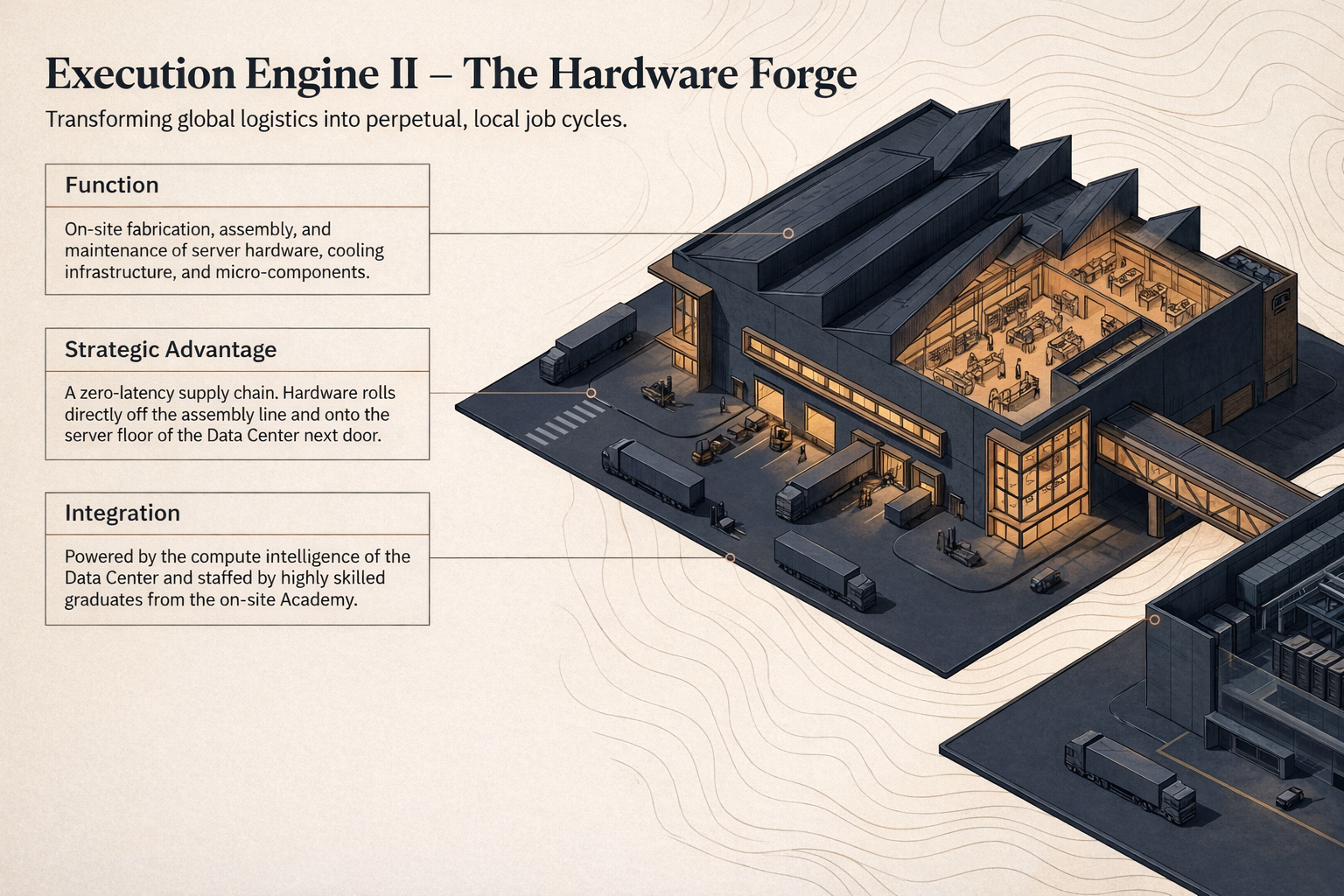 Execution Engine II – The Hardware Forge

Transforming global logistics into perpetual, local job cycles.

Function

On-site fabrication, assembly, and maintenance of server hardware, cooling infrastructure, and micro-components.

Strategic Advantage

A zero-latency supply chain. Hardware rolls directly off the assembly line and onto the server floor of the Data Center next door.

Integration

Powered by the compute intelligence of the Data Center and staffed by highly skilled graduates from the on-site Academy.